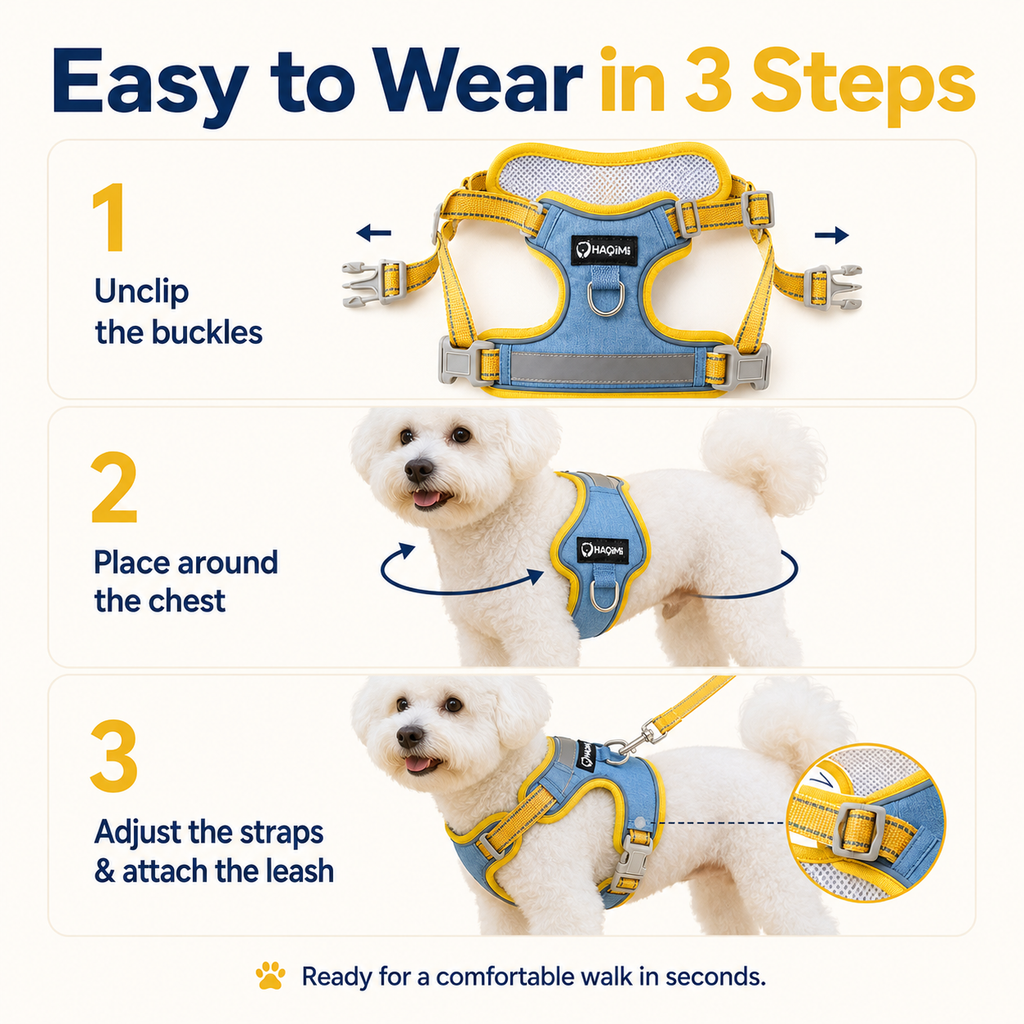 Easy to Wear in 3 Steps

1
Unclip the buckles

HAQIMI

2
Place around the chest

HAQIMI

3
Adjust the straps & attach the leash

Ready for a comfortable walk in seconds.